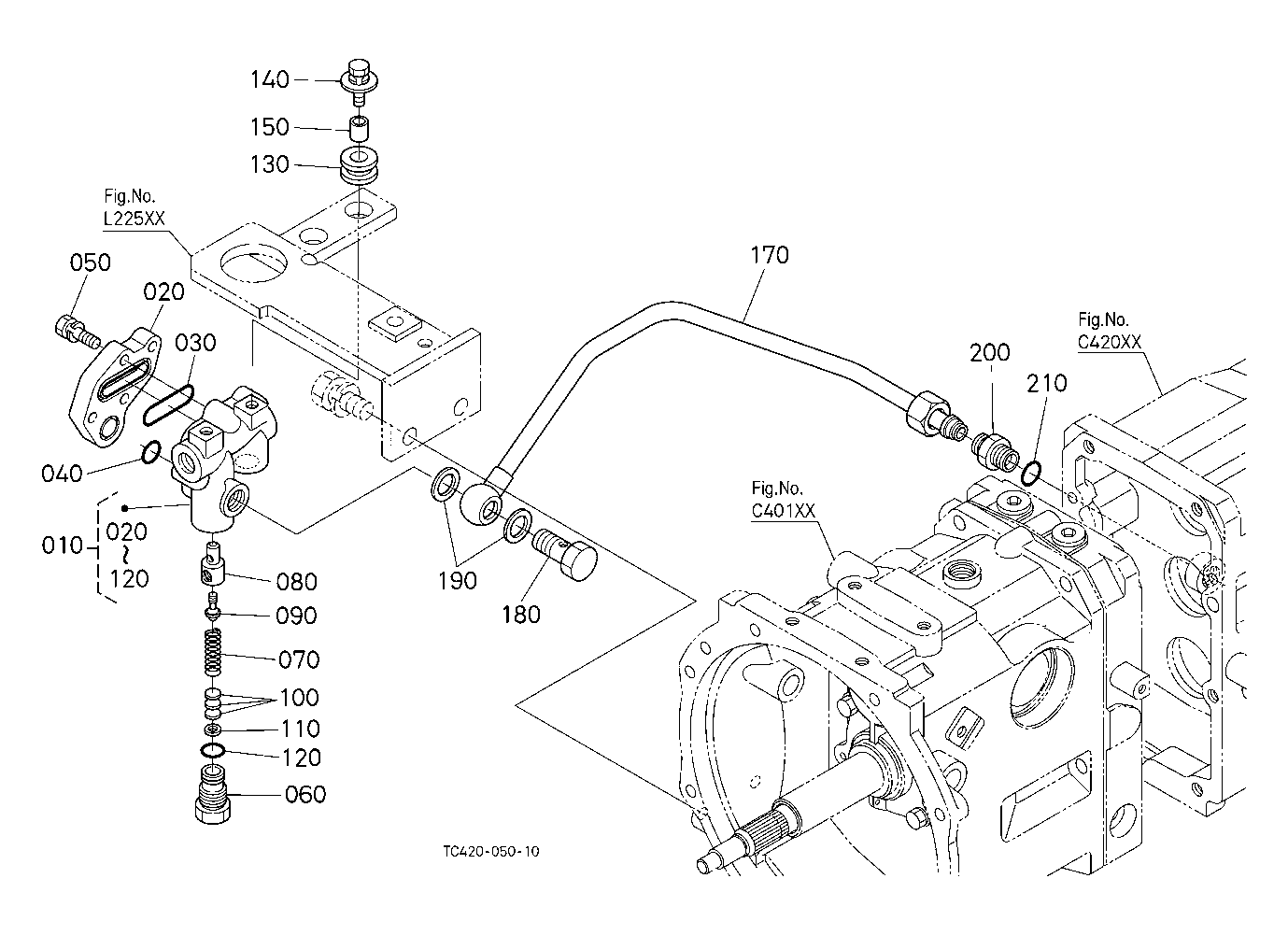 140
150
130
Fig.No.
L225XX
050
020
030
040
010
020
~
120
080
090
070
100
110
120
060
170
190
180
200
210
Fig.No.
C420XX
Fig.No.
C401XX
TC420-050-10